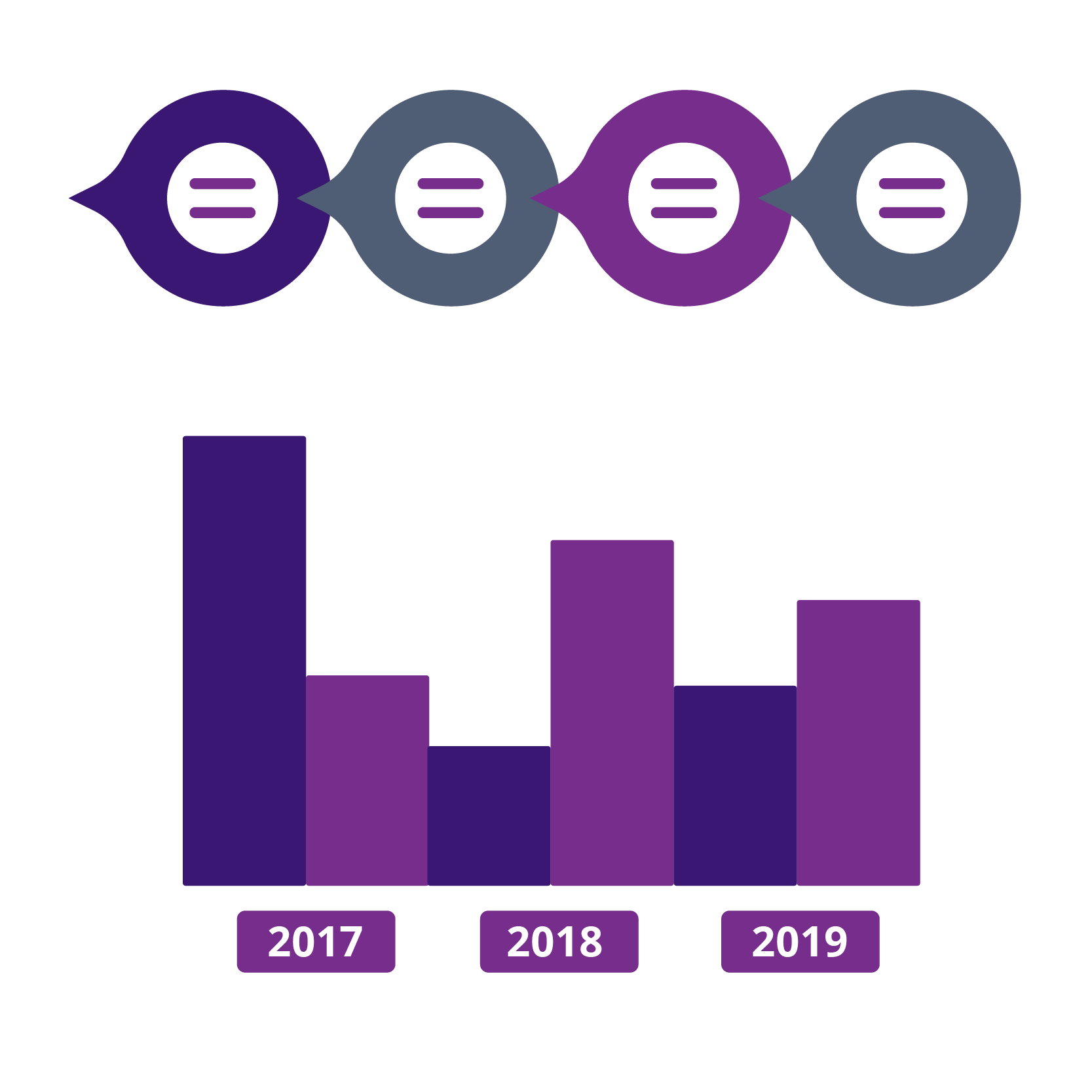 2017
2018
2019